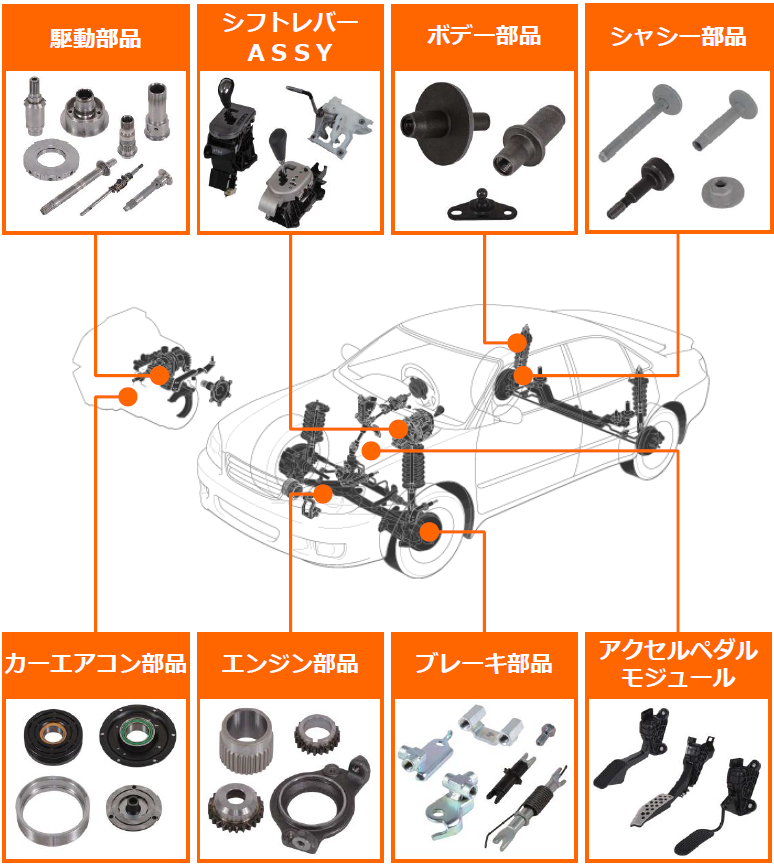 駆動部品

シフトレバー
ASSY

ボデー部品

シャシー部品

カーエアコン部品

エンジン部品

ブレーキ部品

アクセルペダル
モジュール